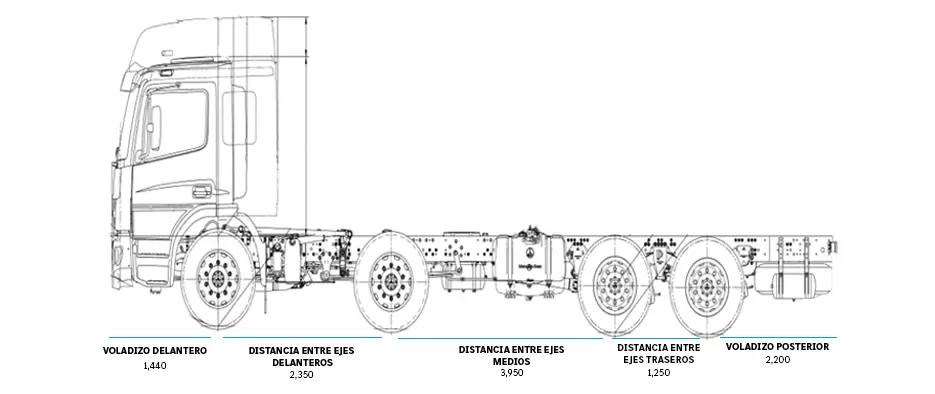 VOLADIZO DELANTERO
1,440

DISTANCIA ENTRE EJES DELANTEROS
2,350

DISTANCIA ENTRE EJES MEDIOS
3,950

DISTANCIA ENTRE EJES TRASEROS
1,250

VOLADIZO POSTERIOR
2,200